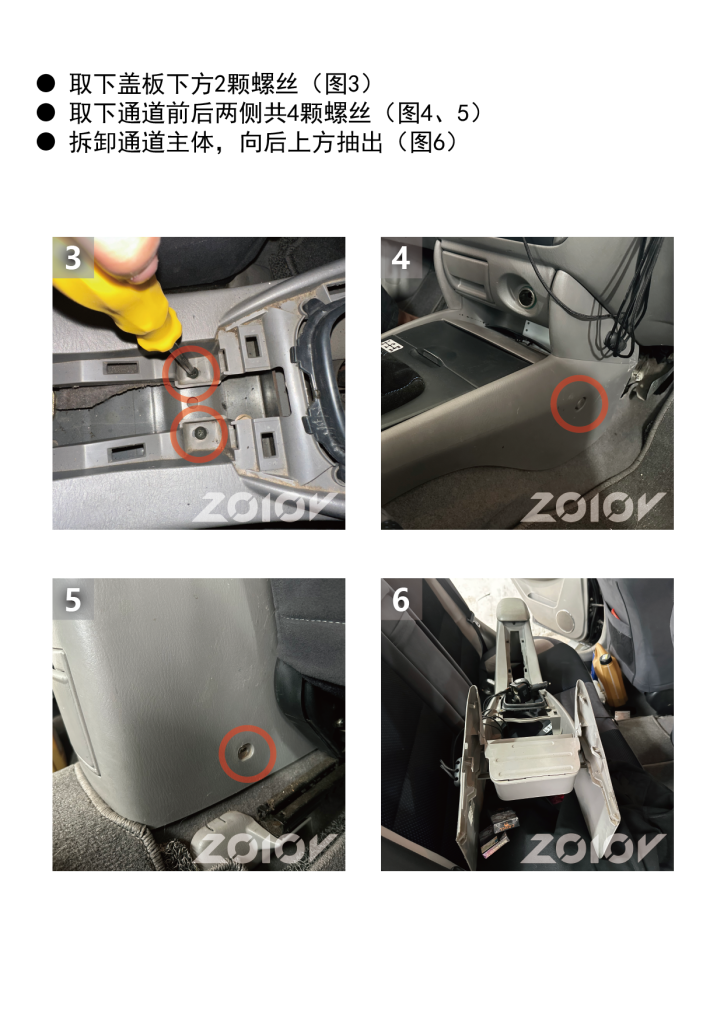 ● 取下盖板下方2颗螺丝（图3）
● 取下通道前后两侧共4颗螺丝（图4、5）
● 拆卸通道主体，向后上方抽出（图6）

3
ZOIOV

4
ZOIOV

5
ZOIOV

6
ZOIOV