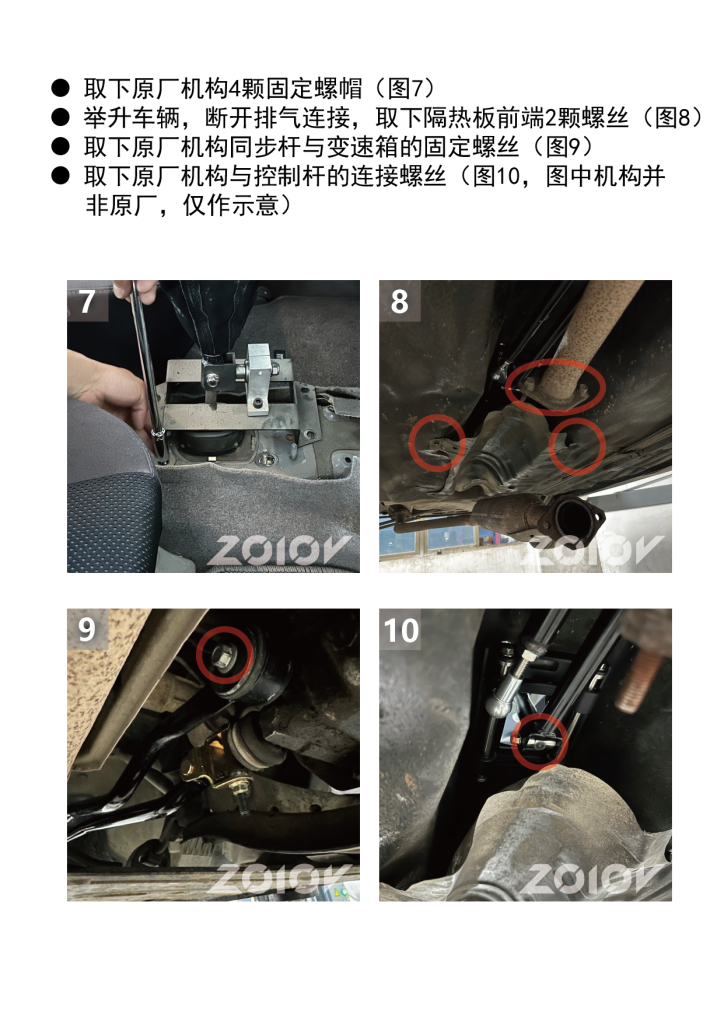 ● 取下原厂机构4颗固定螺帽（图7）
● 举升车辆，断开排气连接，取下隔热板前端2颗螺丝（图8）
● 取下原厂机构同步杆与变速箱的固定螺丝（图9）
● 取下原厂机构与控制杆的连接螺丝（图10，图中机构并非原厂，仅作示意）

7

ZOIOV

8

ZOIOV

9

ZOIOV

10

ZOIOV